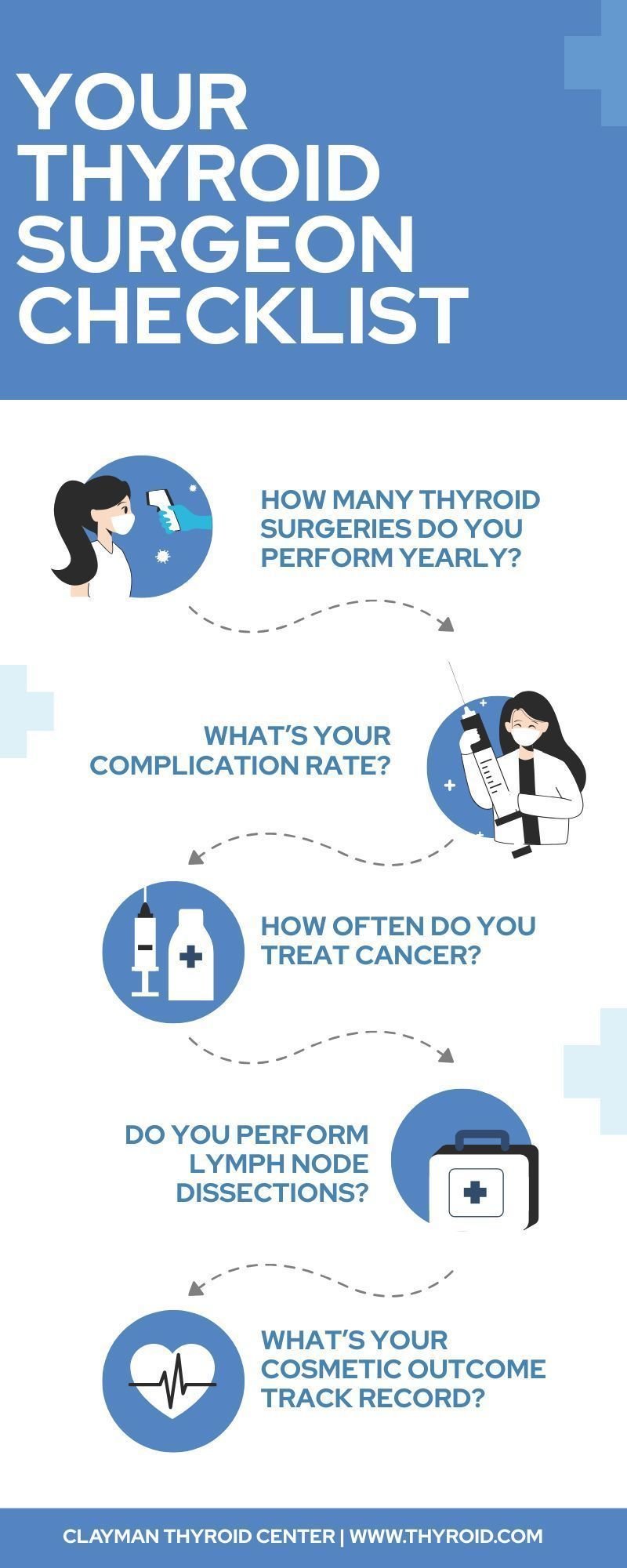 YOUR THYROID SURGEON CHECKLIST

HOW MANY THYROID SURGERIES DO YOU PERFORM YEARLY?

WHAT'S YOUR COMPLICATION RATE?

HOW OFTEN DO YOU TREAT CANCER?

DO YOU PERFORM LYMPH NODE DISSECTIONS?

WHAT'S YOUR COSMETIC OUTCOME TRACK RECORD?

CLAYMAN THYROID CENTER | WWW.THYROID.COM